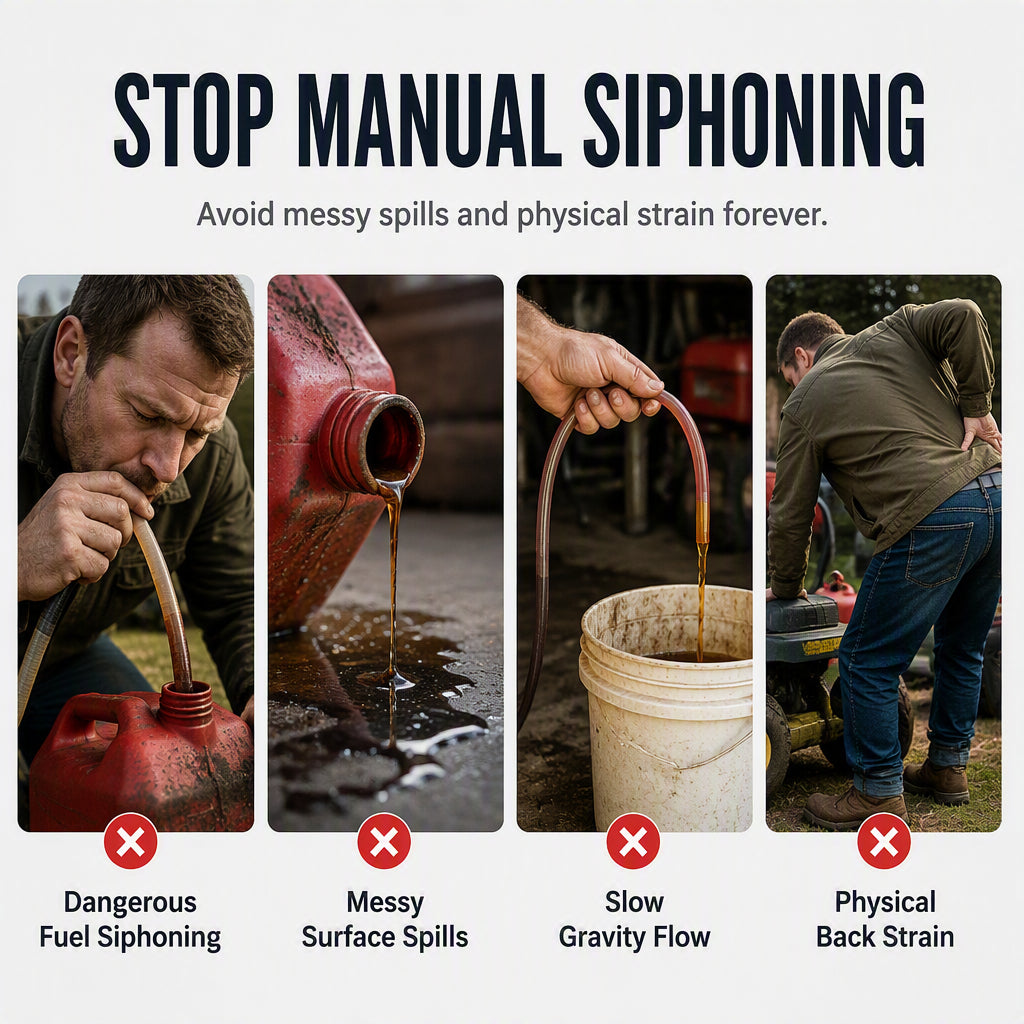 STOP MANUAL SIPHONING

Avoid messy spills and physical strain forever.

Dangerous Fuel Siphoning

Messy Surface Spills

Slow Gravity Flow

Physical Back Strain