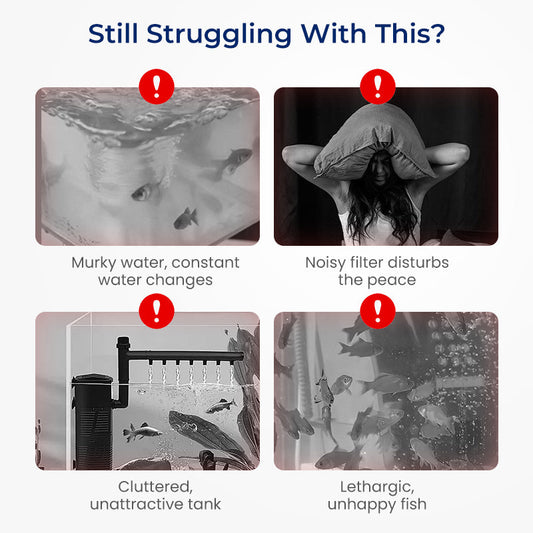 Still Struggling With This?

!

Murky water, constant water changes

!

Noisy filter disturbs the peace

!

Cluttered, unattractive tank

!

Lethargic, unhappy fish