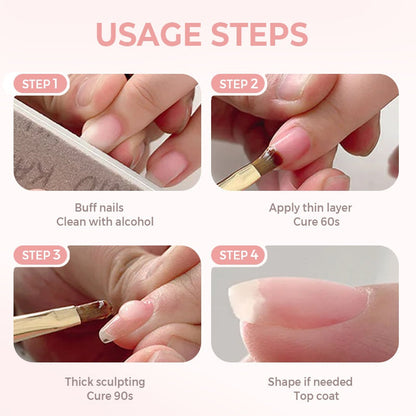 USAGE STEPS

STEP 1

Buff nails
Clean with alcohol

STEP 2

Apply thin layer
Cure 60s

STEP 3

Thick sculpting
Cure 90s

STEP 4

Shape if needed
Top coat