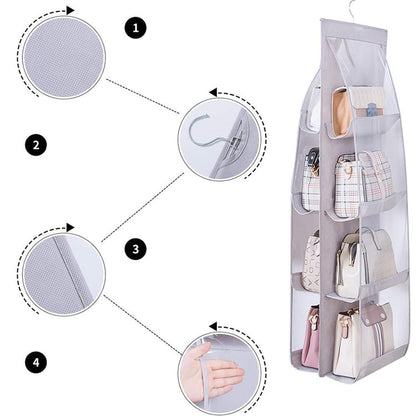 1

2

3

4