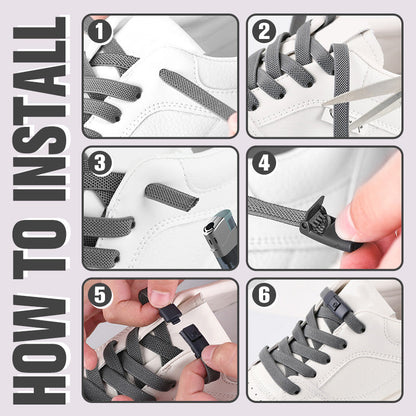 HOW TO INSTALL

1

2

3

4

5

6