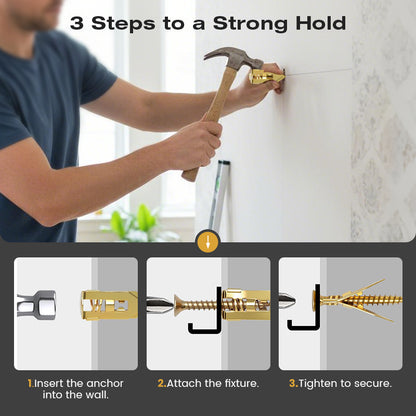 3 Steps to a Strong Hold

1.Insert the anchor into the wall.

2.Attach the fixture.

3.Tighten to secure.