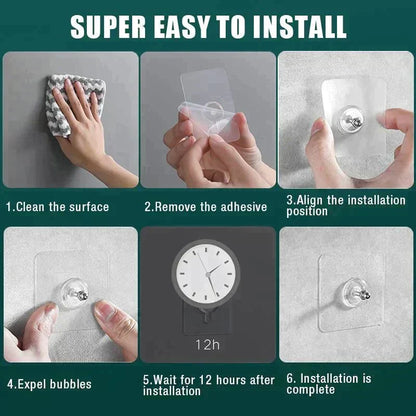 SUPER EASY TO INSTALL

1.Clean the surface

2.Remove the adhesive

3.Align the installation position

12h

4.Expel bubbles

5.Wait for 12 hours after installation

6. Installation is complete