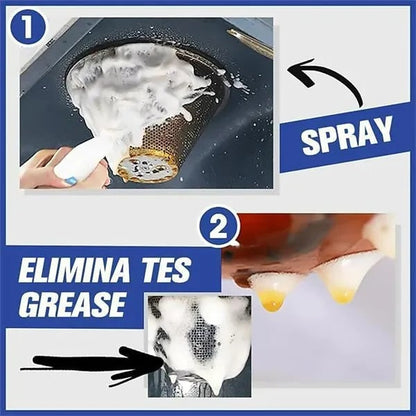 1

SPRAY

2

ELIMINA TES GREASE