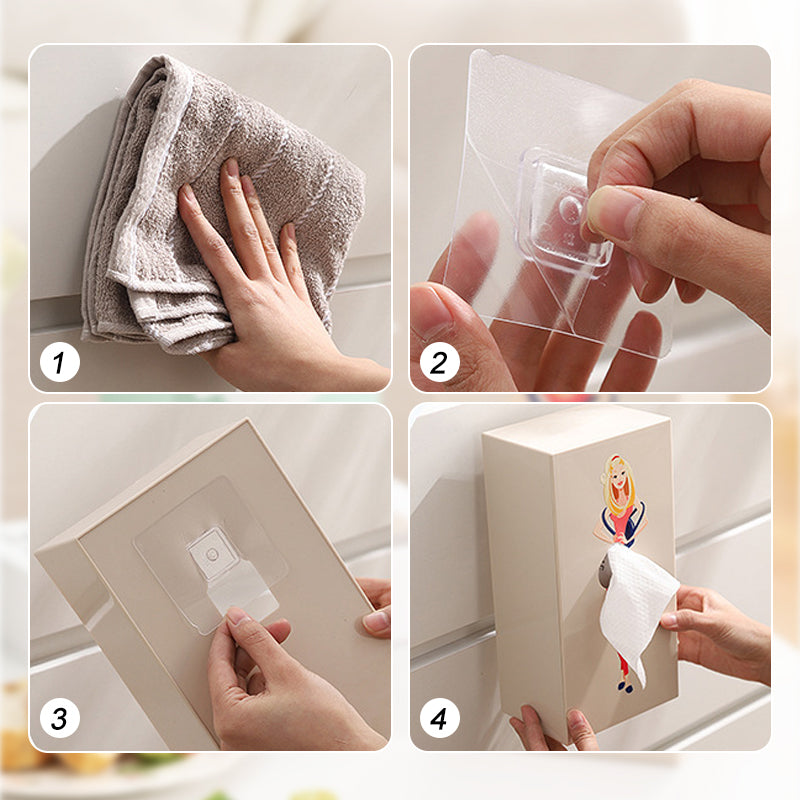 1

2

3

4