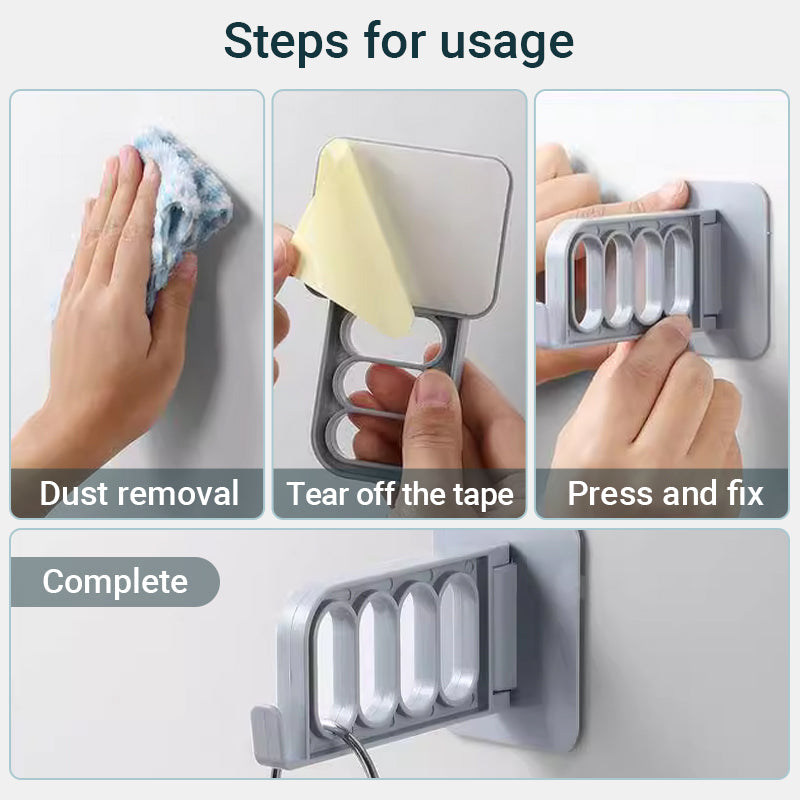 Steps for usage

Dust removal

Tear off the tape

Press and fix

Complete