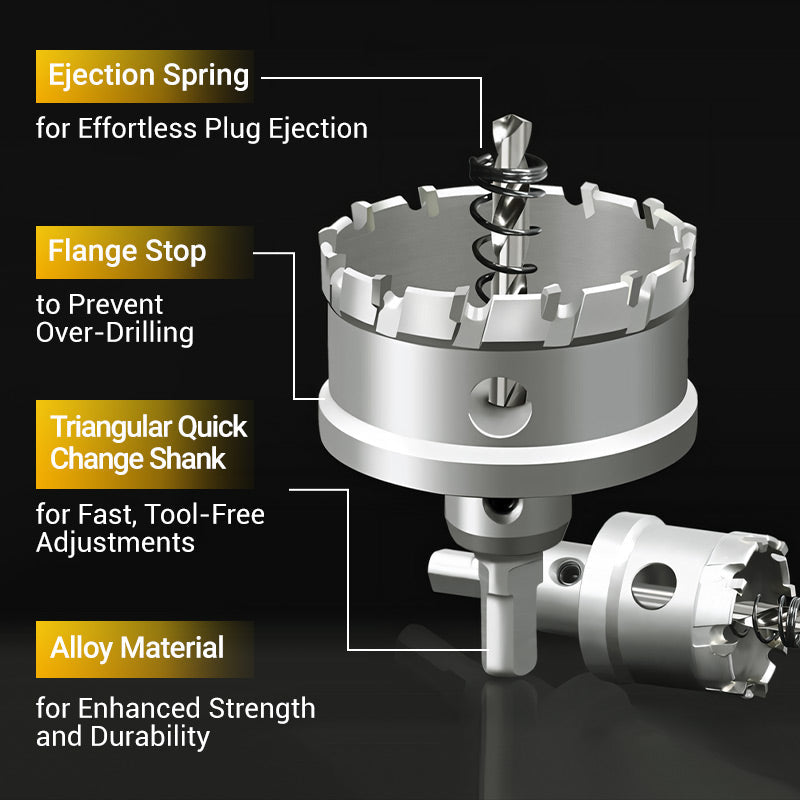 Ejection Spring

for Effortless Plug Ejection

Flange Stop

to Prevent Over-Drilling

Triangular Quick Change Shank

for Fast, Tool-Free Adjustments

Alloy Material

for Enhanced Strength and Durability